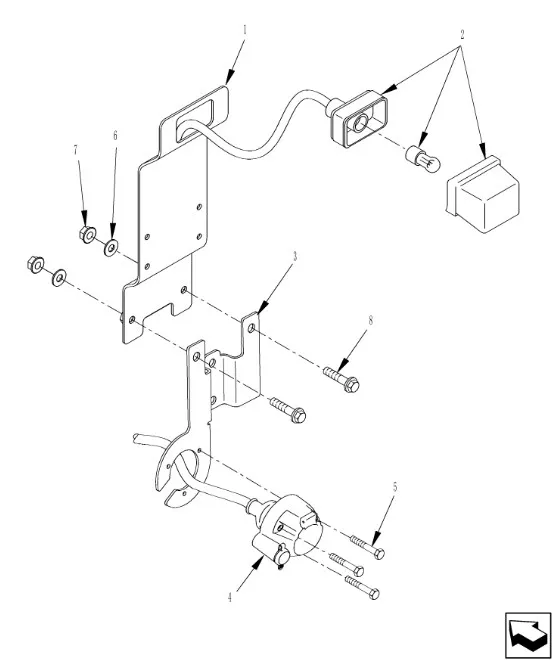 1
2
7
6
3
8
5
4