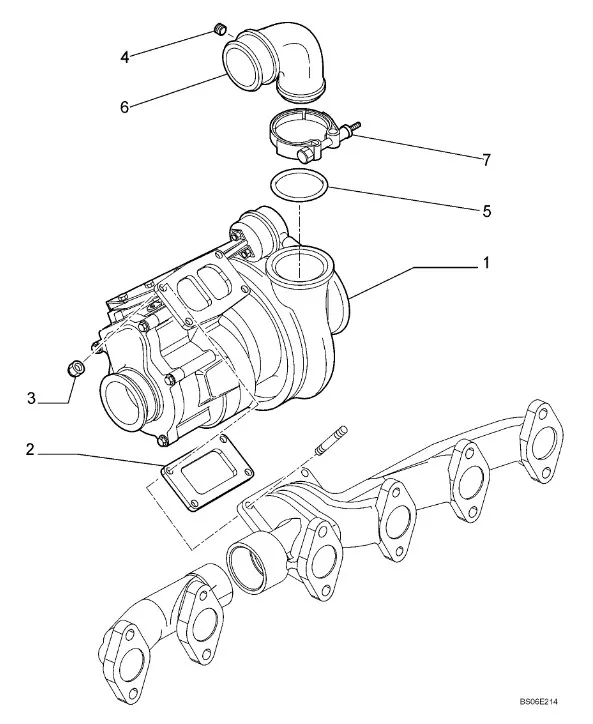 4
6
7
5
1
3
2
BS06E214